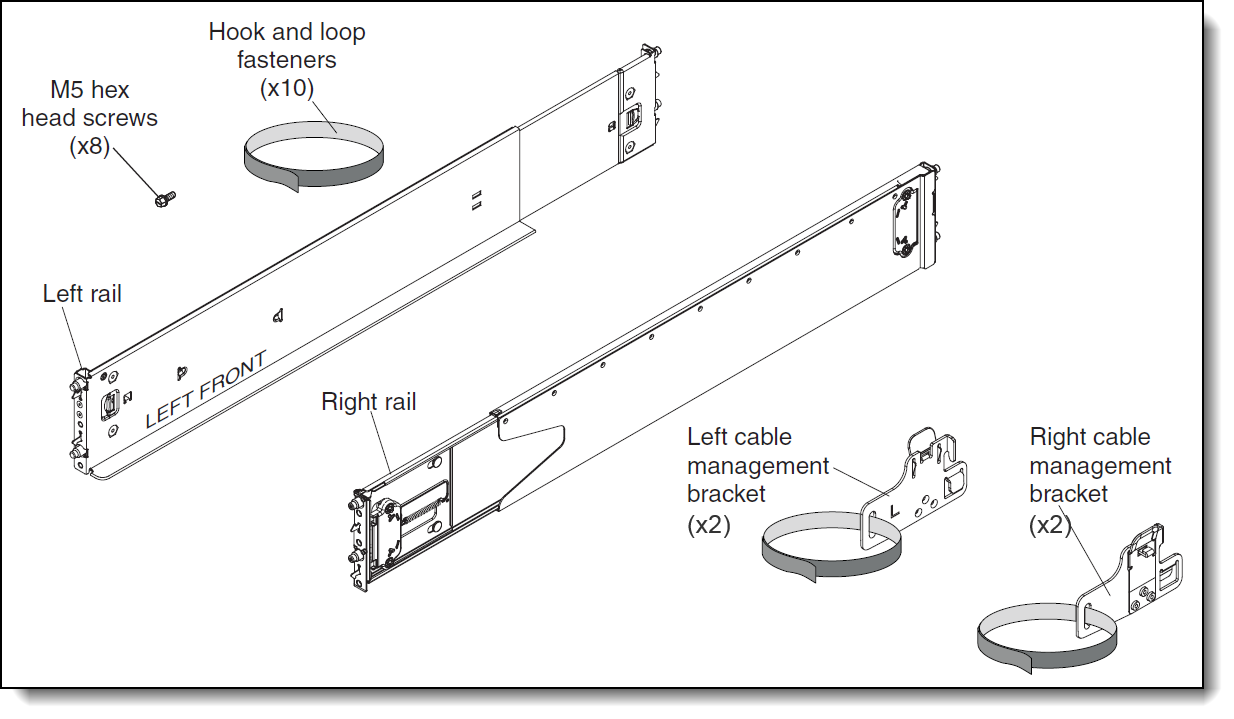 Hook and loop fasteners (x10)

M5 hex head screws (x8)

Left rail

LEFT FRONT

Right rail

Left cable management bracket (x2)

L

Right cable management bracket (x2)